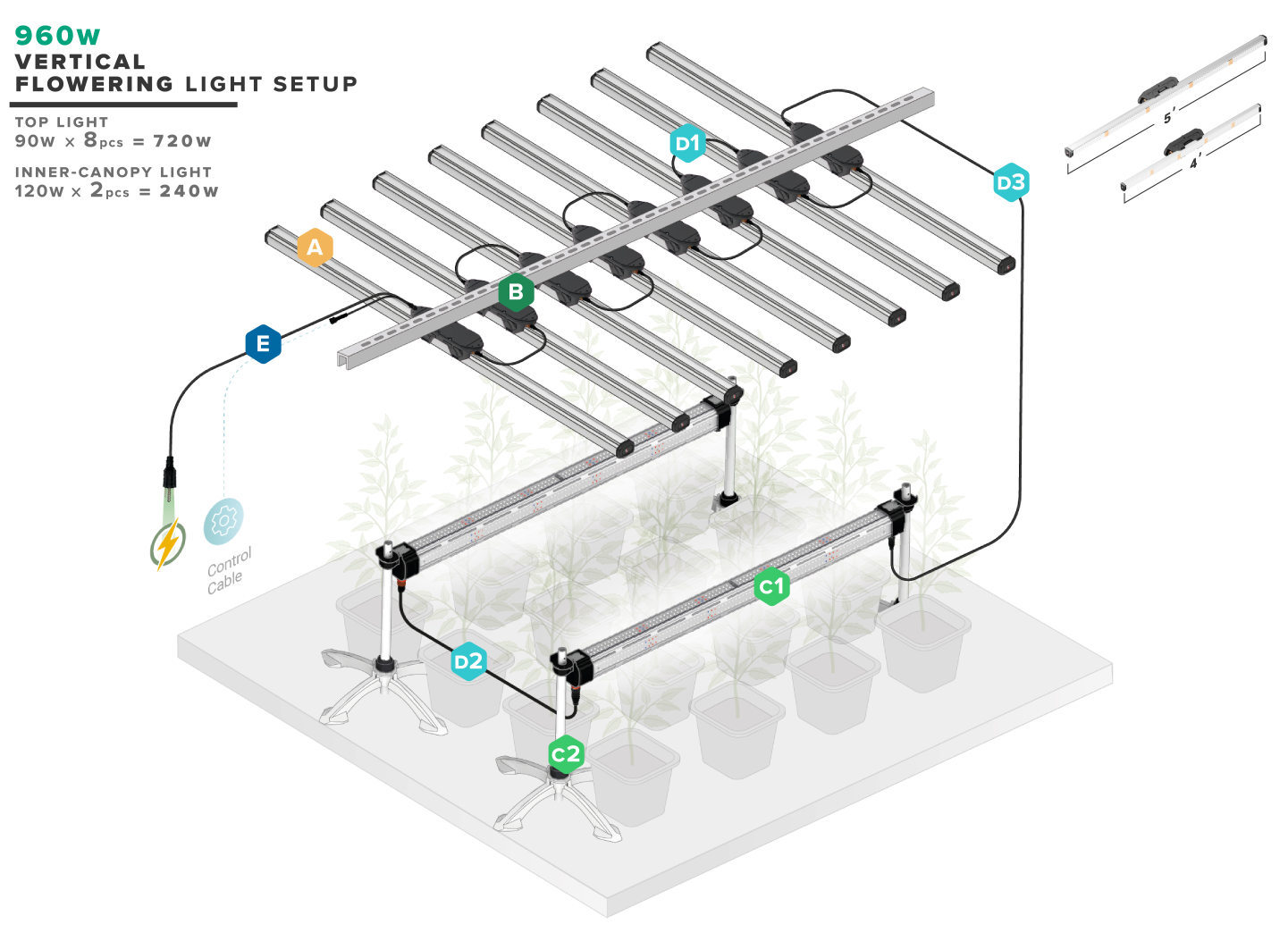 960W
VERTICAL
FLOWERING LIGHT SETUP

TOP LIGHT
90W × 8pcs = 720W

INNER-CANOPY LIGHT
120W × 2pcs = 240W

5'

4'

D1

D3

A

B

E

Control Cable

C1

D2

C2